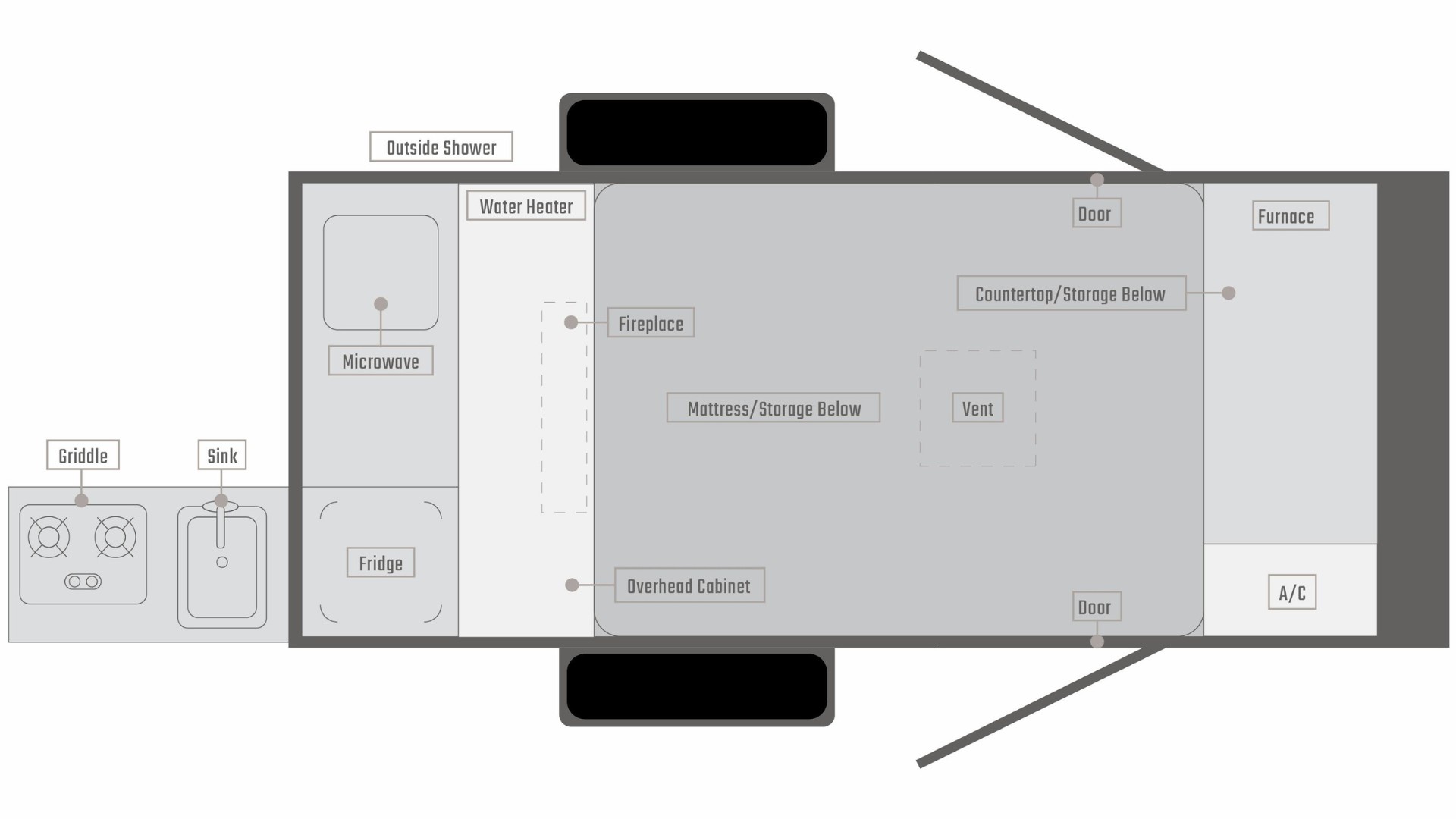 Outside Shower

Water Heater

Door

Furnace

Countertop/Storage Below

Fireplace

Microwave

Mattress/Storage Below

Vent

Griddle

Sink

Fridge

Overhead Cabinet

Door

A/C